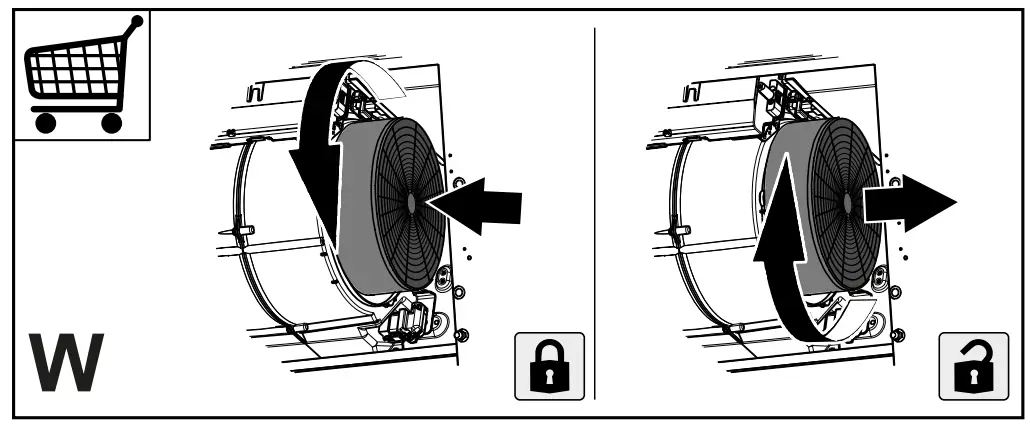 W