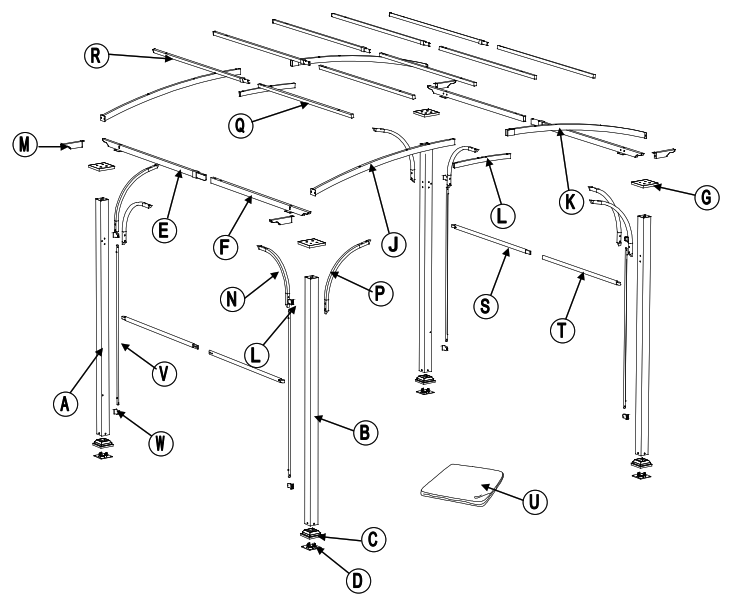 R
Q
M
E
F
J
L
K
G
N
P
L
S
T
V
A
W
B
U
C
D