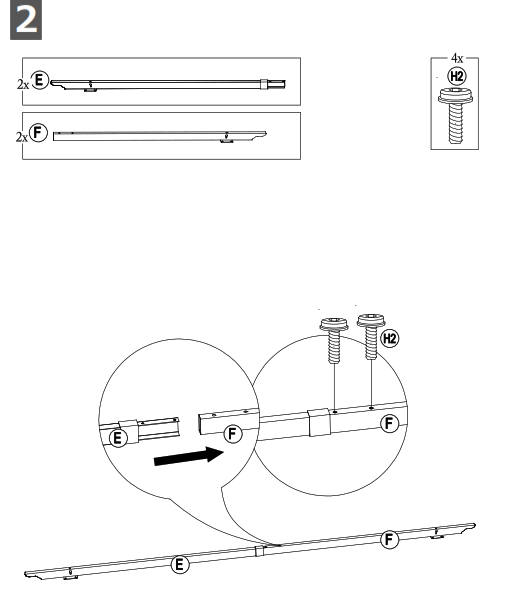 2

2x E

2x F

4x H2

H2

E

F

F

F

E