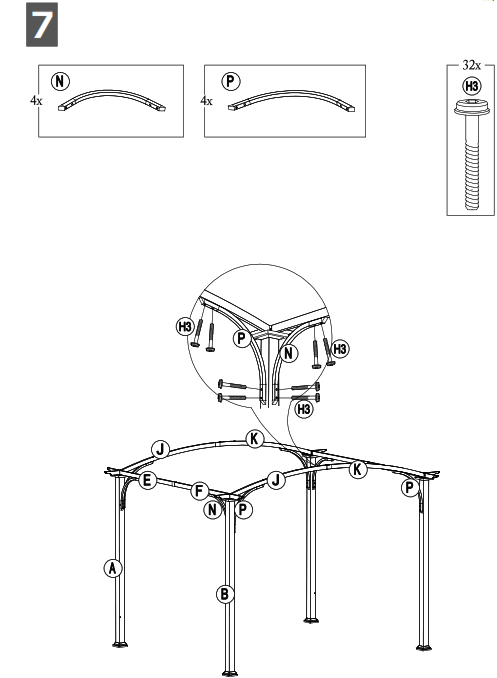 7

N
4x

P
4x

32x
H3

H3
P
N
H3
H3

J
K
E
F
J
K
P
N
P
A
B