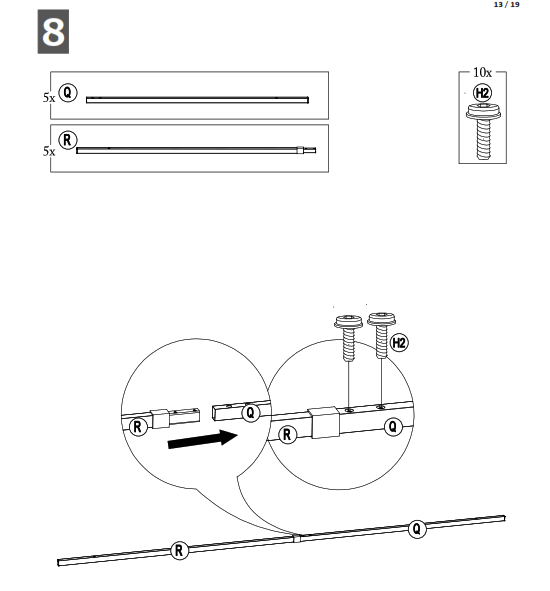 13 / 19

8

5x Q

5x R

10x
H2

H2

R Q

R Q

R Q