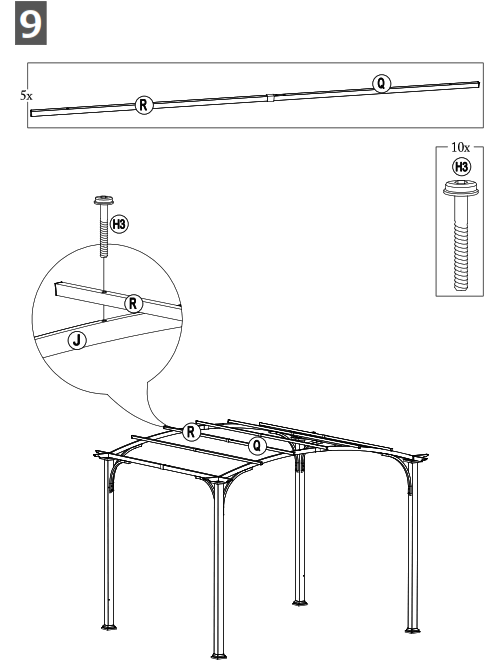 9

5x
R
Q

10x
H3

H3
R
J

R
Q