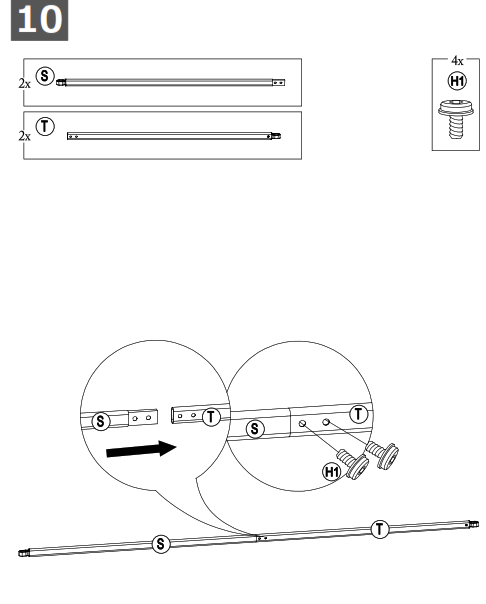 10

2x S

2x T

4x H1

S T

S T

H1

S T