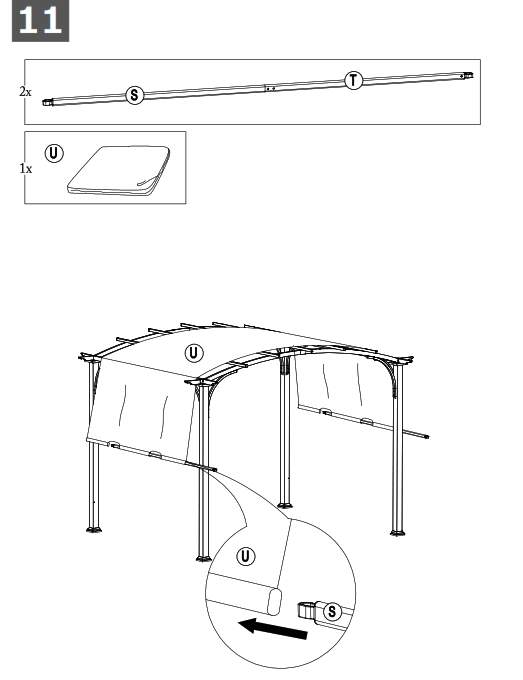 11

2x S T

1x U

U

U

S