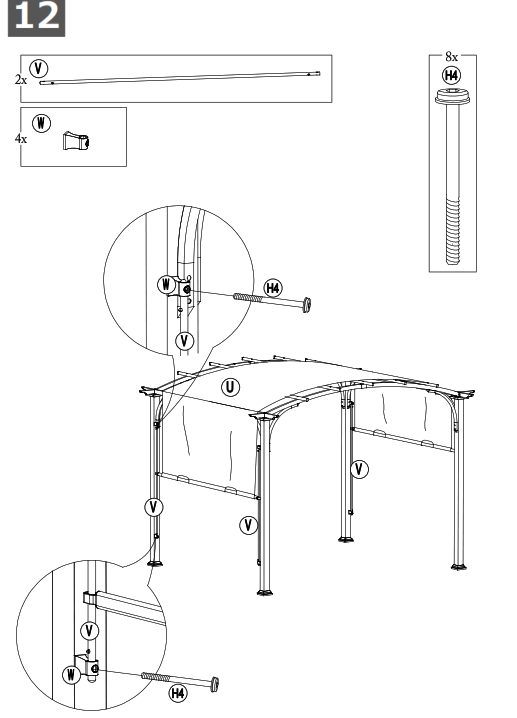 12

2x V

4x W

8x H4

W H4 V

U

V V V

V W H4