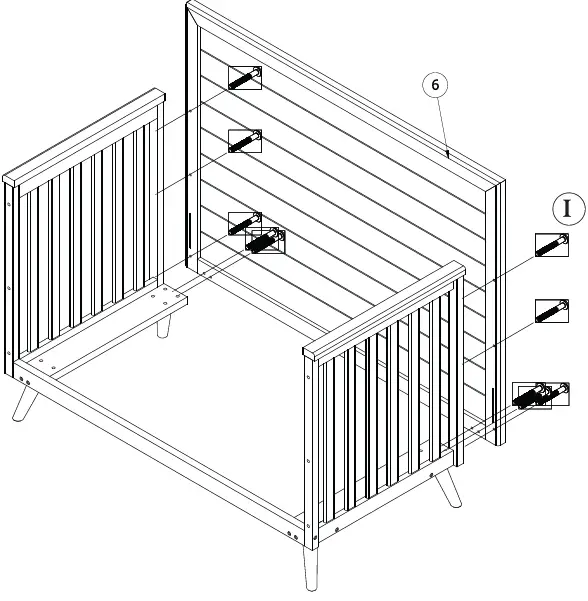 6

I