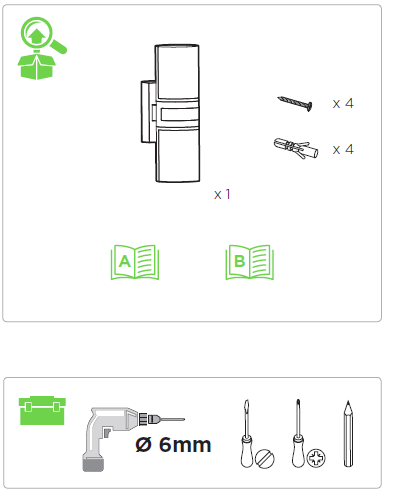 x 4

x 4

x 1

A

B

Ø 6mm