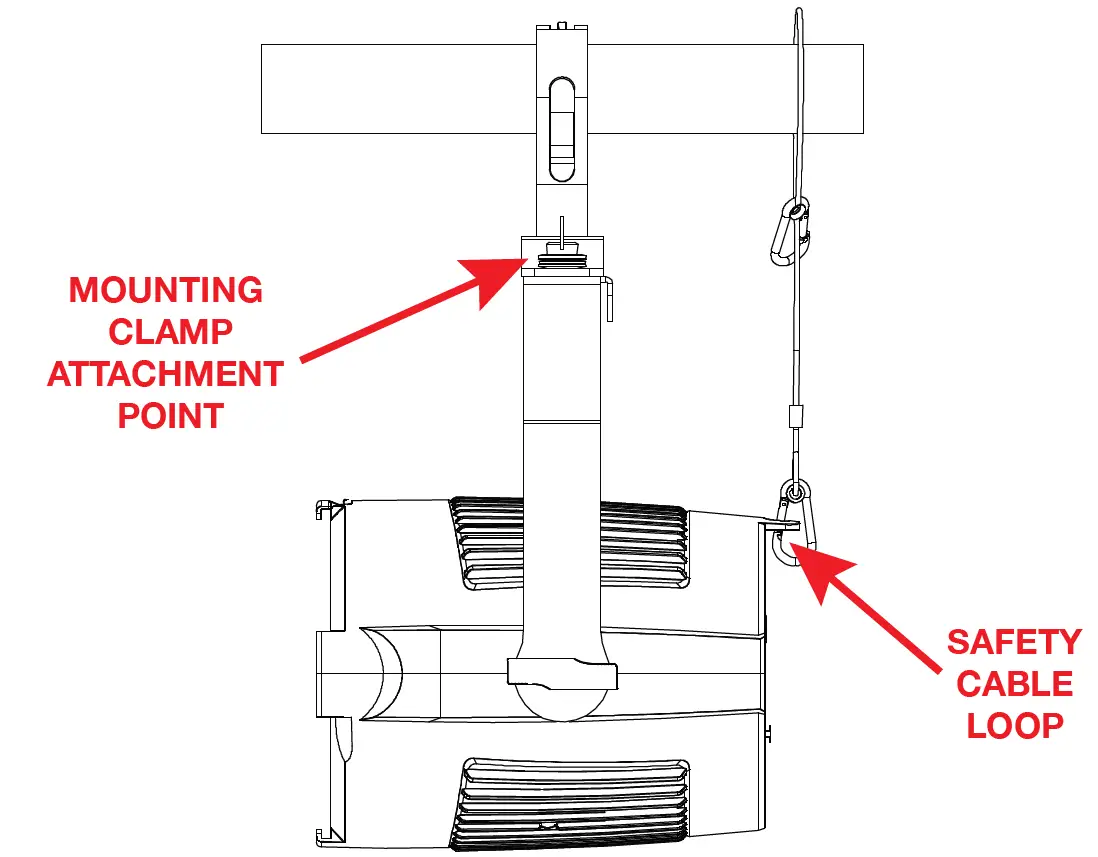 MOUNTING CLAMP ATTACHMENT POINT

SAFETY CABLE LOOP