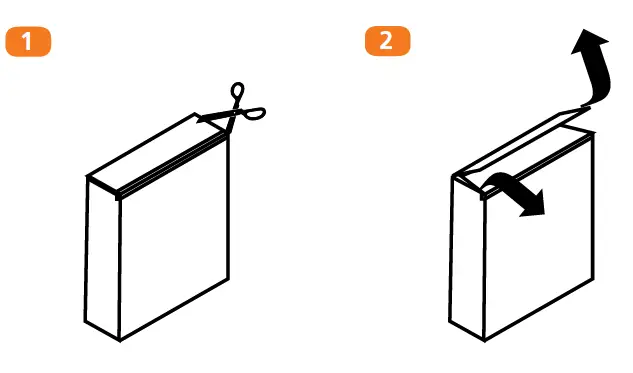 1

2