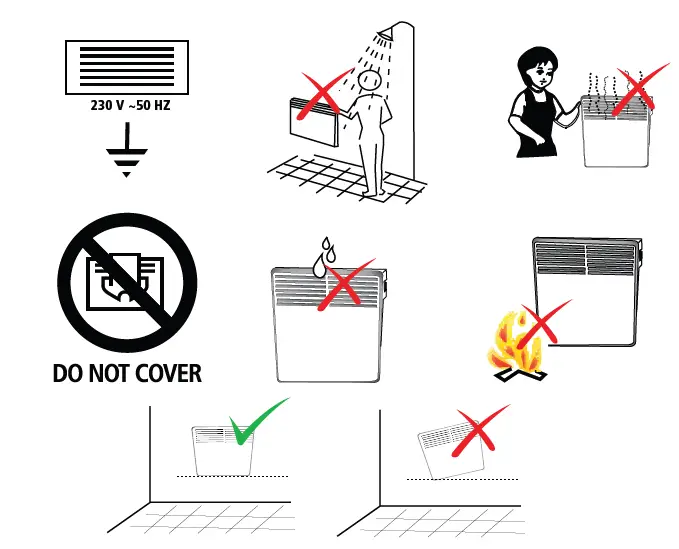 230 V ~50 HZ

DO NOT COVER