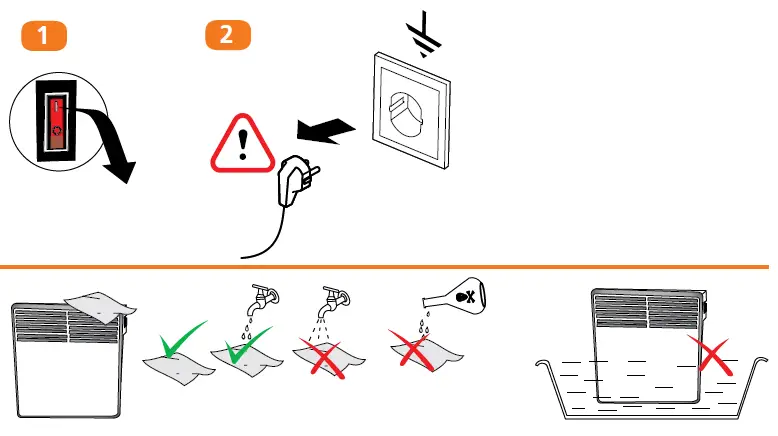 1

2