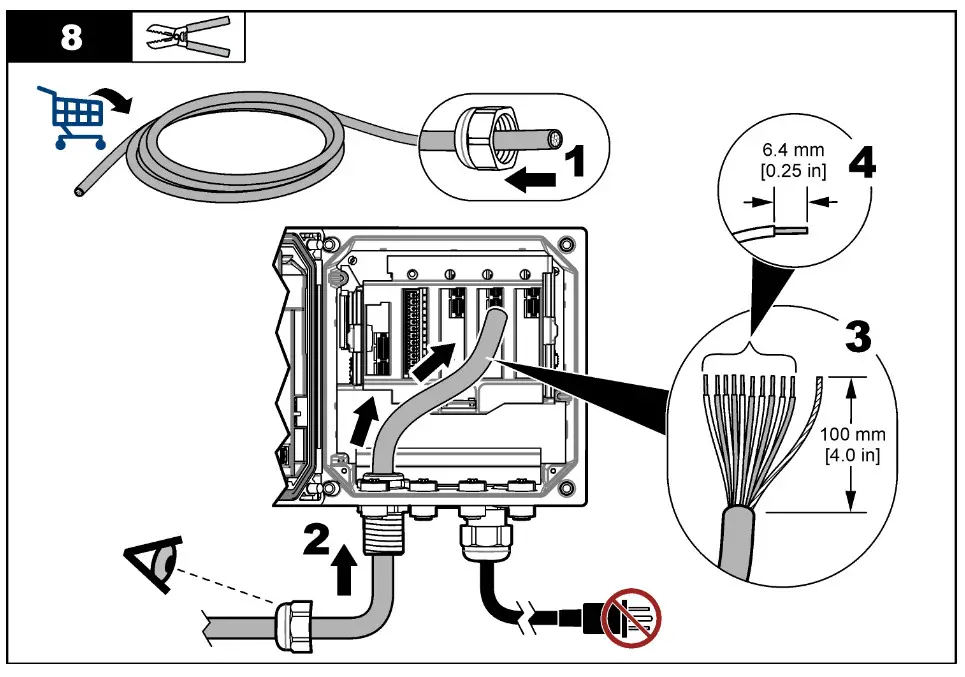 8

1

6.4 mm
[0.25 in]

4

3

100 mm
[4.0 in]

2