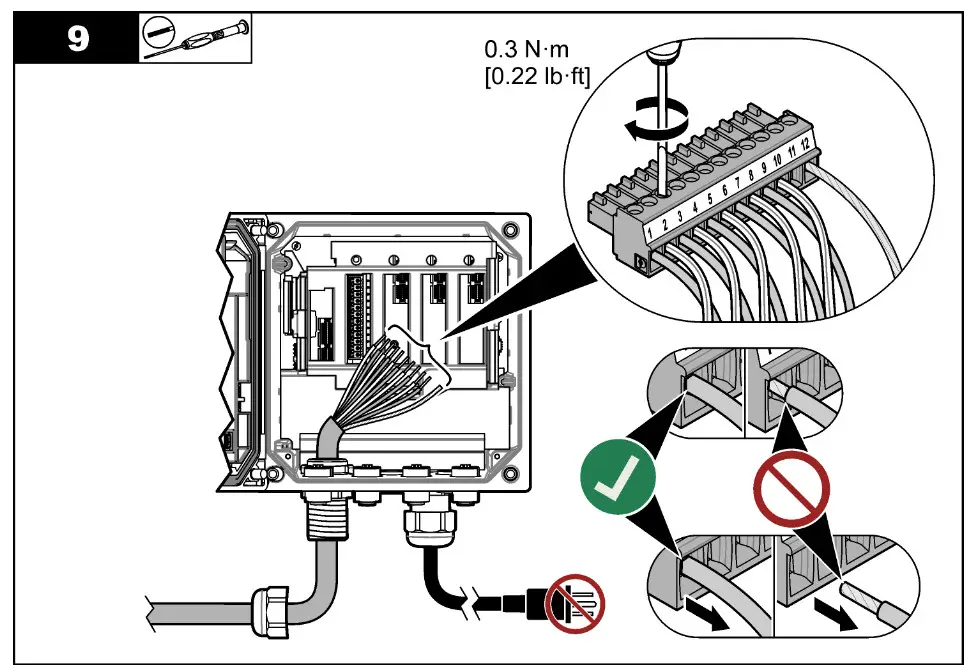 9

0.3 N·m
[0.22 lb·ft]

1 2 3 4 5 6 7 8 9 10 11 12