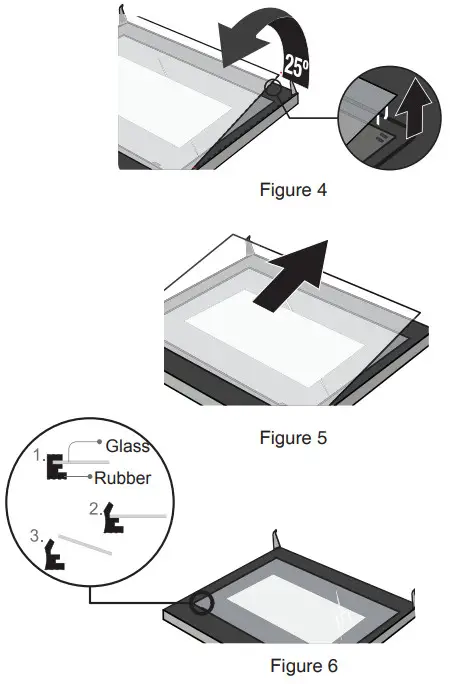 25º

Figure 4

Figure 5

1.
Glass
Rubber
2.
3.

Figure 6