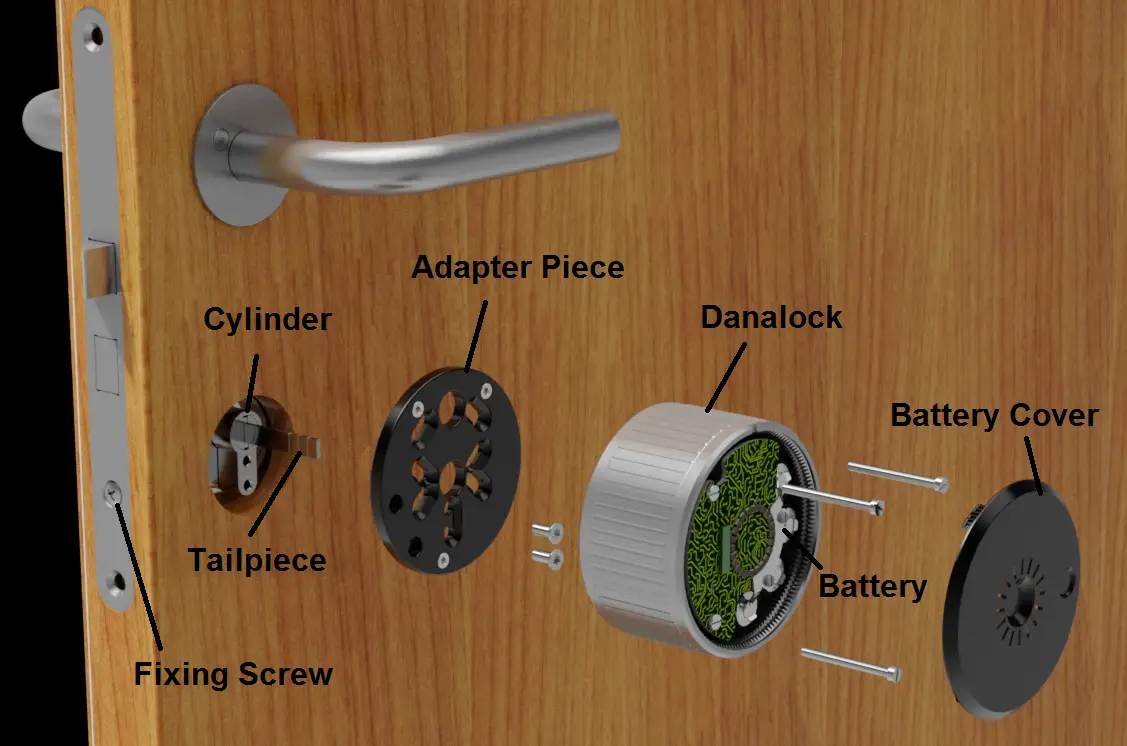 Adapter Piece

Cylinder

Danalock

Battery Cover

Tailpiece

Battery

Fixing Screw