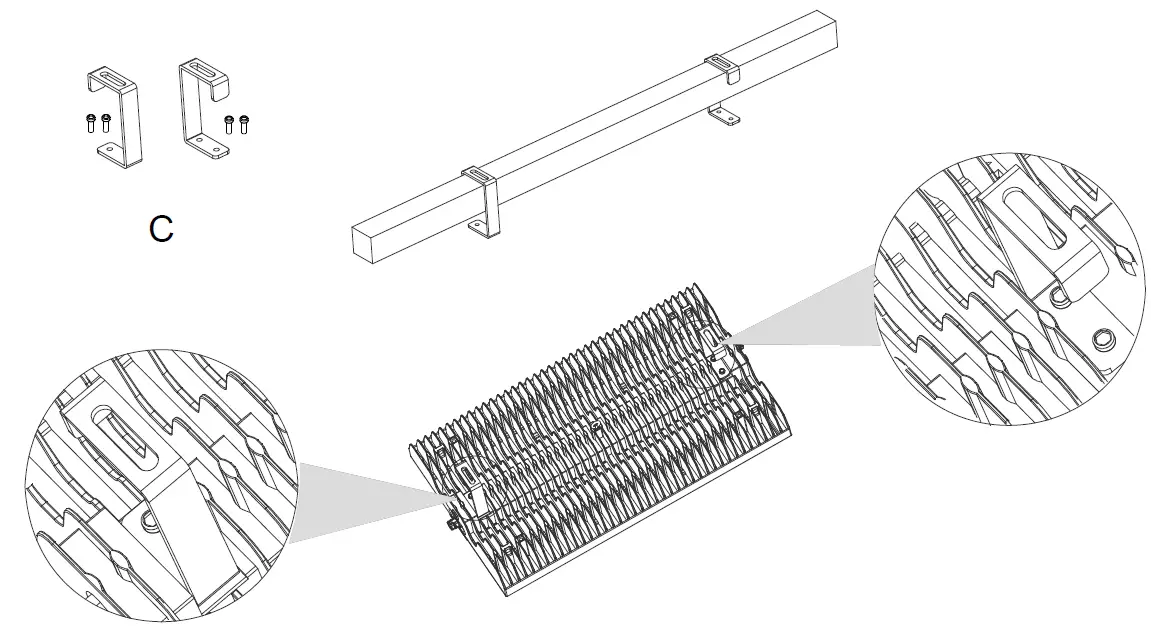 C