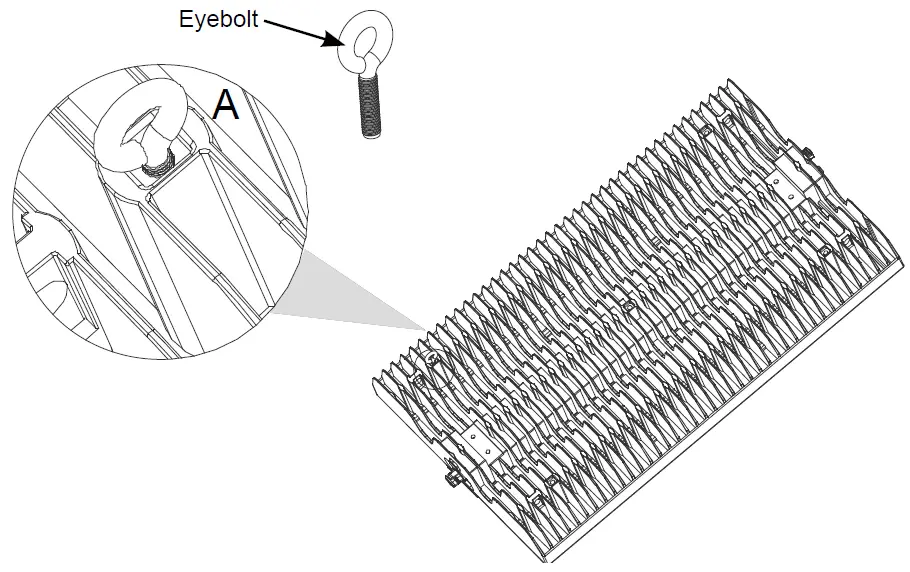 Eyebolt

A