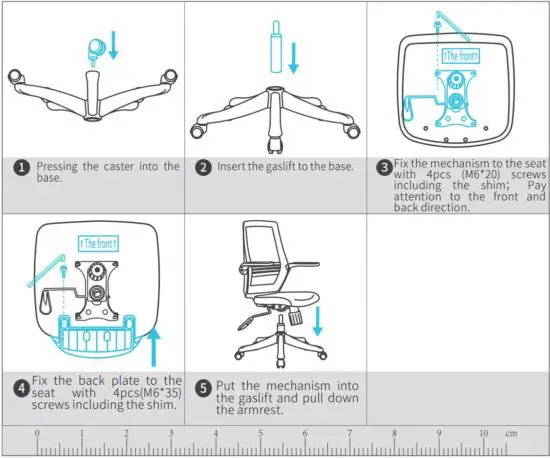 1 Pressing the caster into the base.

2 Insert the gaslift to the base.

↑The front↑

3 Fix the mechanism to the seat with 4pcs (M6*20) screws including the shim; Pay attention to the front and back direction.

↑The front↑

4 Fix the back plate to the seat with 4pcs(M6*35) screws including the shim.

5 Put the mechanism into the gaslift and pull down the armrest.

0 1 2 3 4 5 6 7 8 9 10 cm