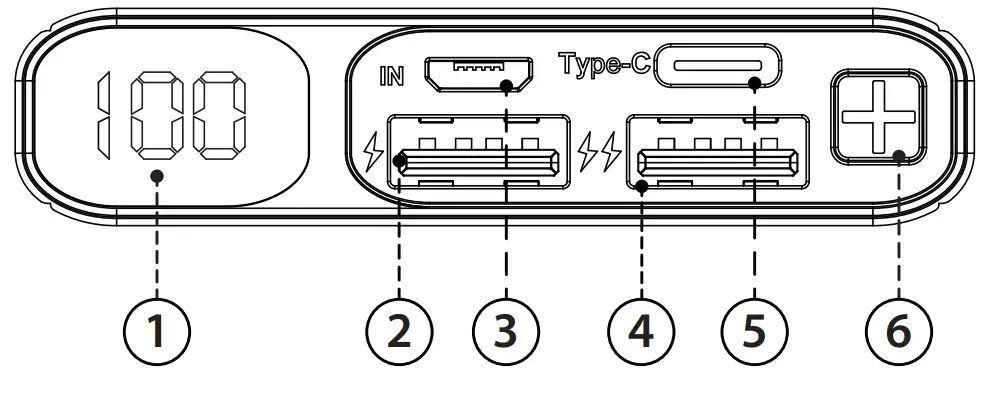 100
IN
Type-C
1
2
3
4
5
6