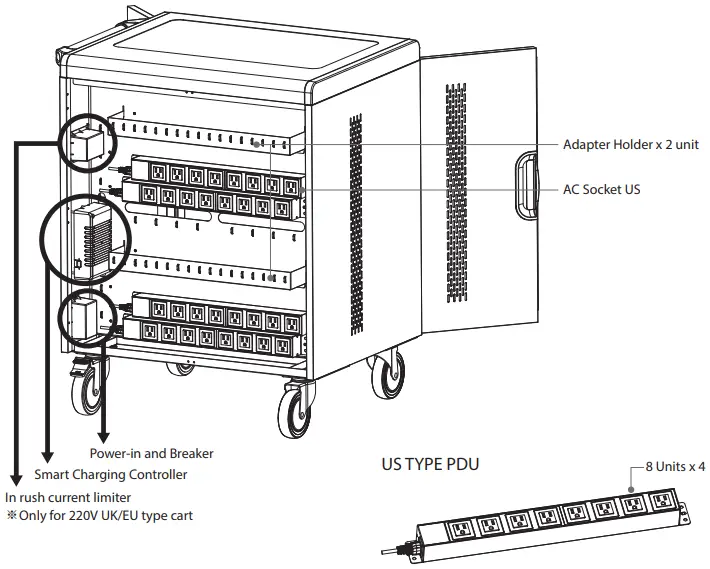 Adapter Holder x 2 unit

AC Socket US

Power-in and Breaker

Smart Charging Controller

In rush current limiter
※Only for 220V UK/EU type cart

US TYPE PDU

8 Units x 4