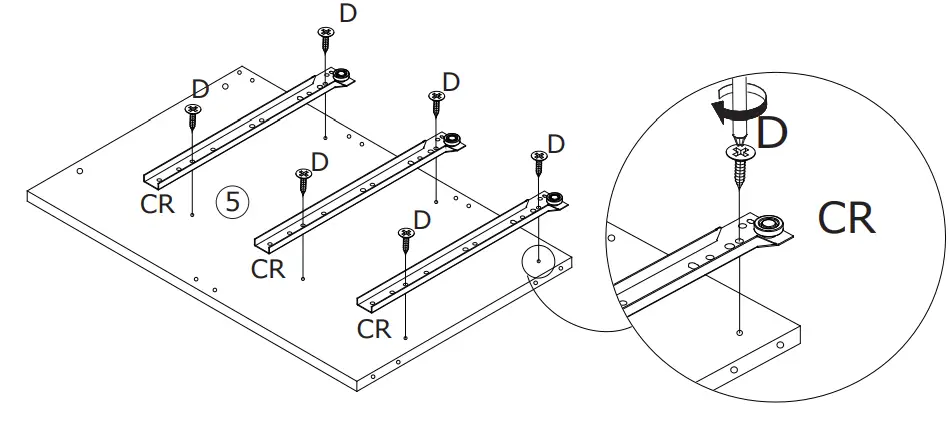 D
D
D
D
D
D
CR
5
CR
CR
D
CR