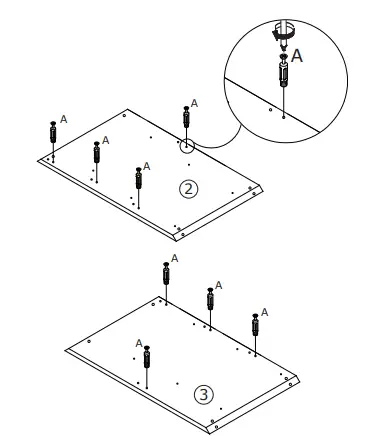 A

A

A

A

A

2

A

A

A

A

3