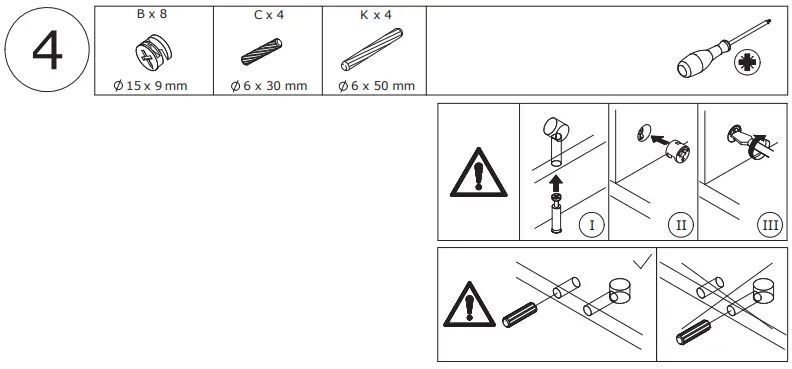 4

B x 8
Ø 15 x 9 mm

C x 4
Ø 6 x 30 mm

K x 4
Ø 6 x 50 mm

I

II

III