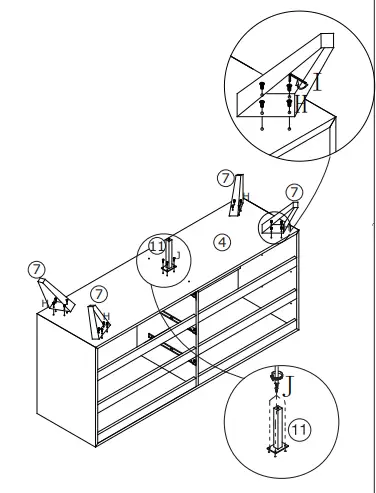 I
H
7
H
7
11
J
4
7
H
7
H
J
11