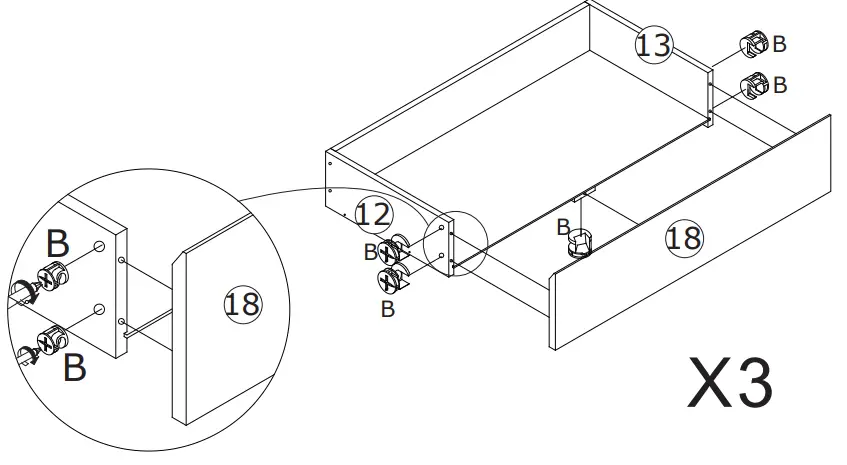 13
B
B
12
B
B
B
18
B
B
18
X3