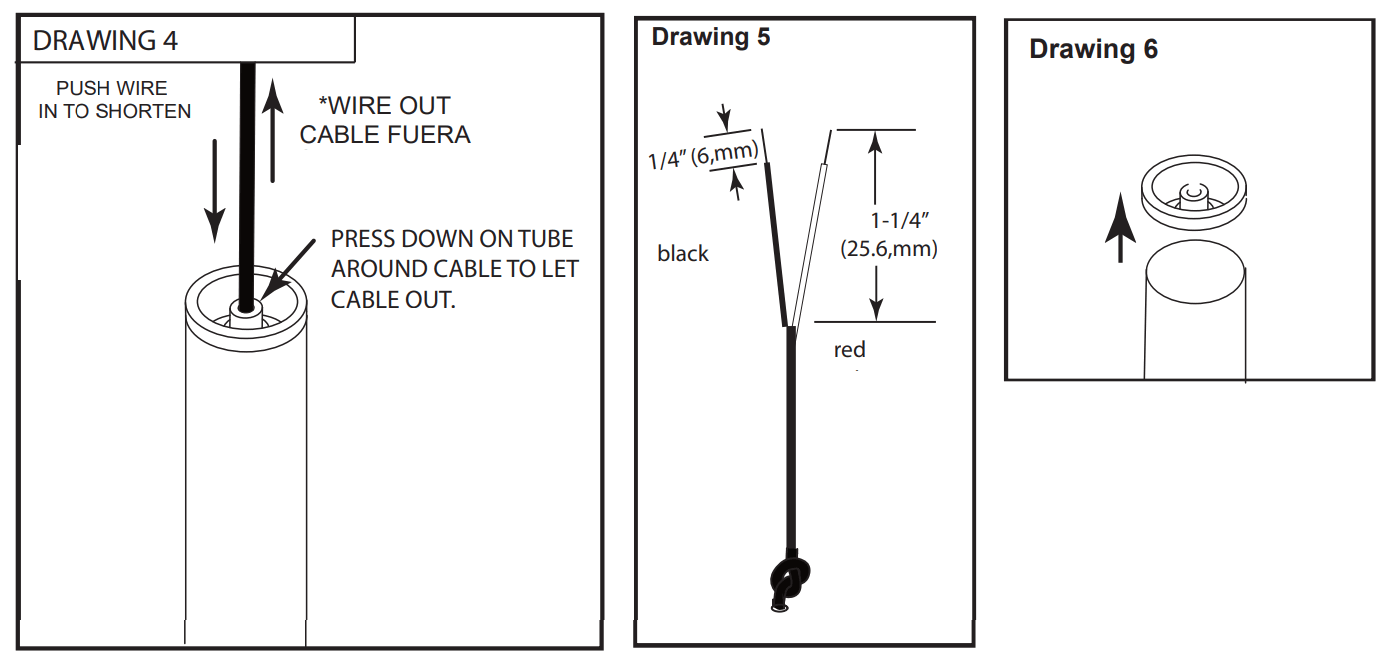 DRAWING 4

PUSH WIRE IN TO SHORTEN

*WIRE OUT
CABLE FUERA

PRESS DOWN ON TUBE AROUND CABLE TO LET CABLE OUT.

Drawing 5

1/4" (6,mm)

black

1-1/4" (25.6,mm)

red

Drawing 6