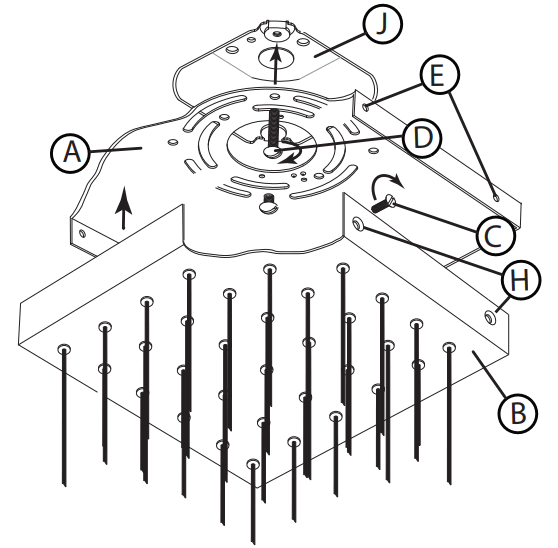 J
E
A
D
C
H
B