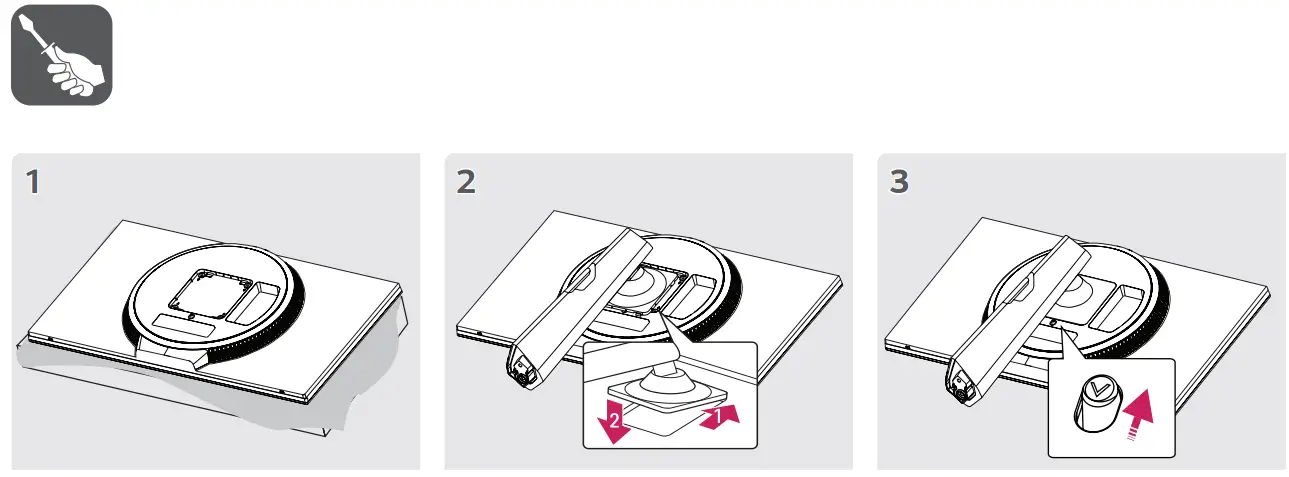 1

2

2

1

3