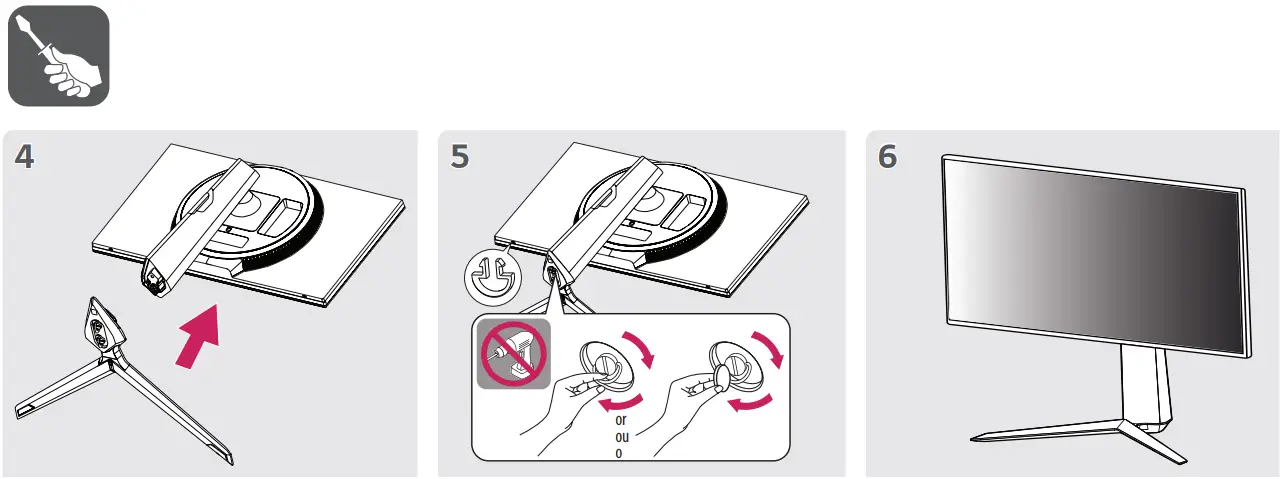 4

5

or
ou
o

6