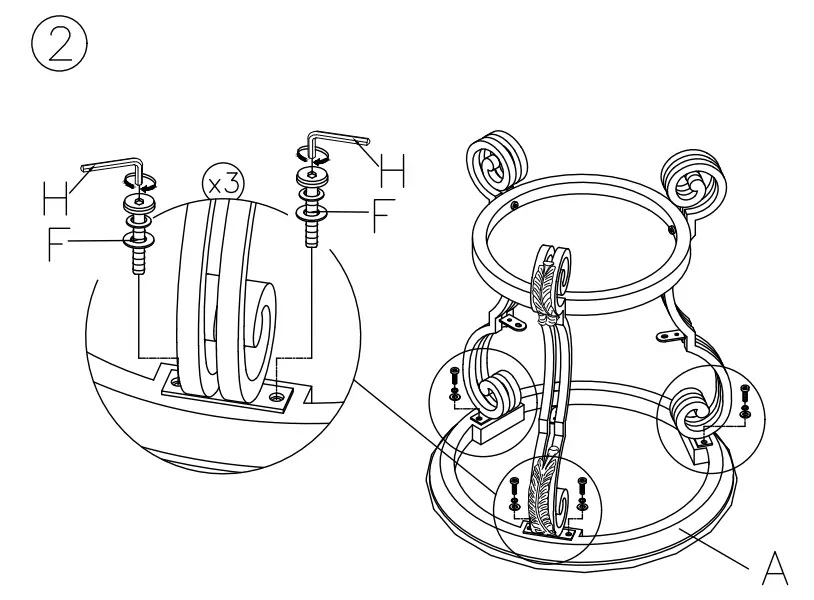 ②

H
F
x3
H
F
A