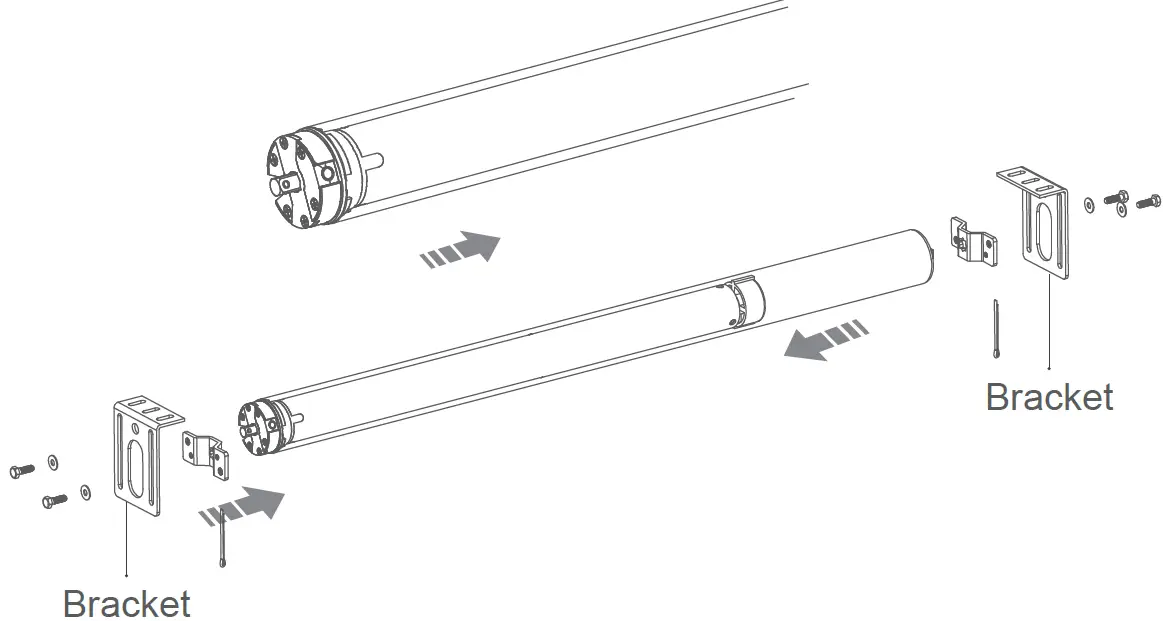 Bracket

Bracket