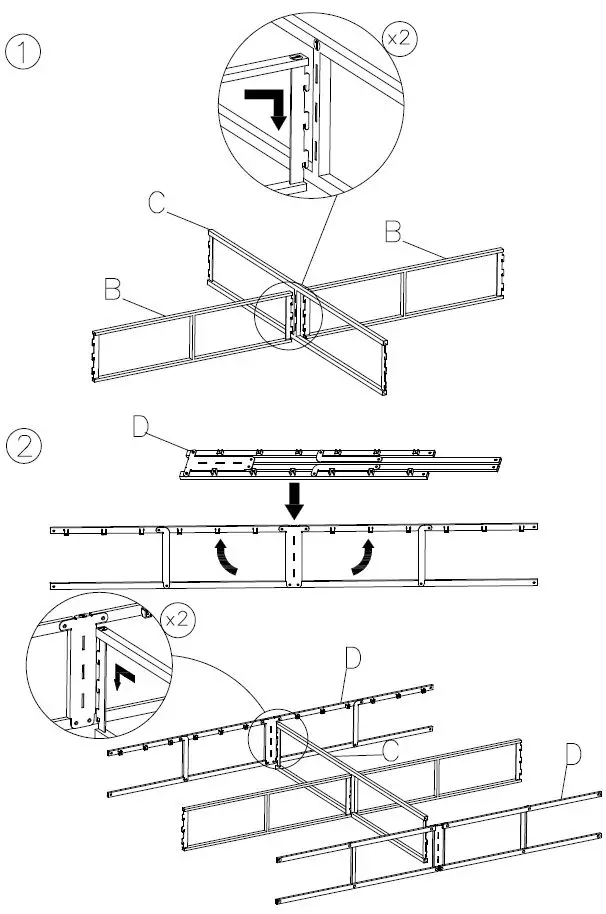 1

x2

C

B

B

2

D

x2

D

C

D