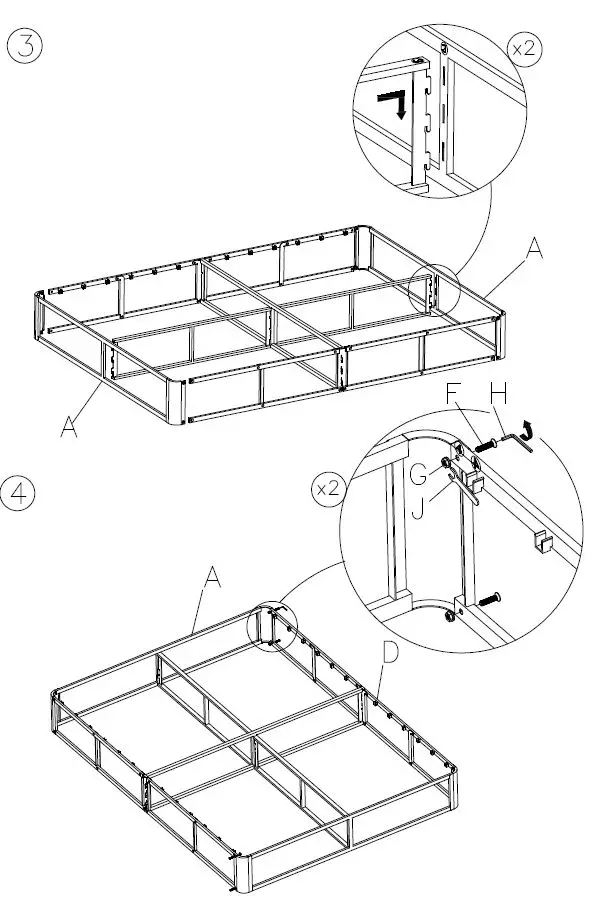 3

x2

A

A

4

x2

F H

G

J

A

D