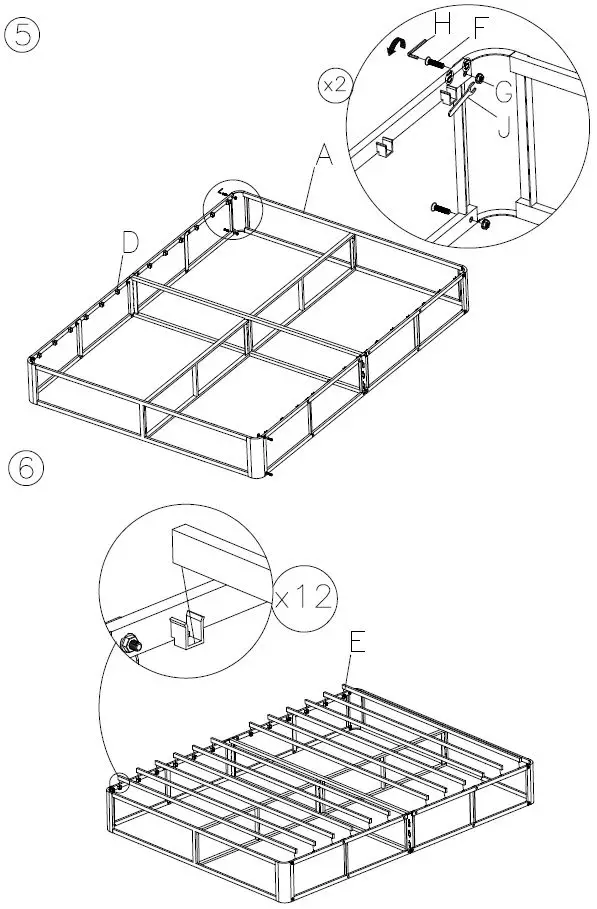 ⑤
x2
H
F
G
J
A
D
⑥
x12
E