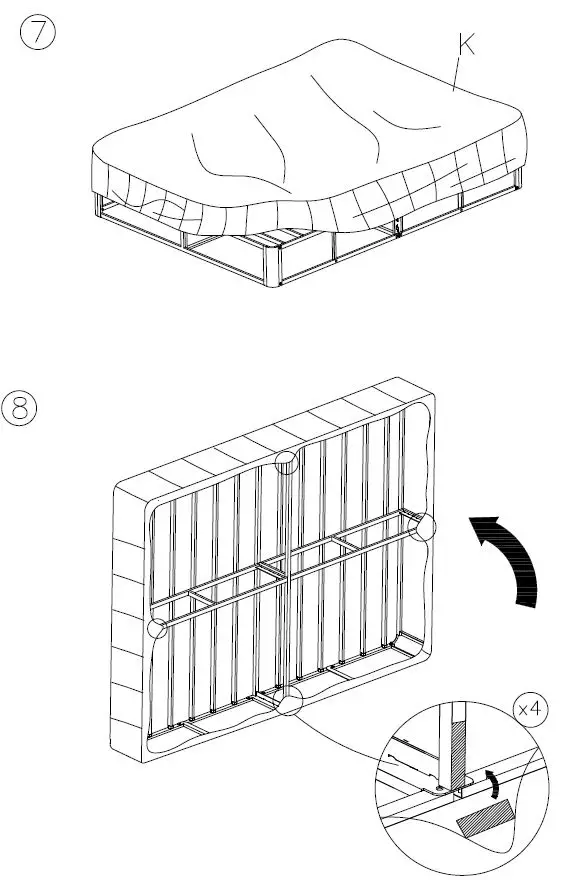 7

K

8

x4