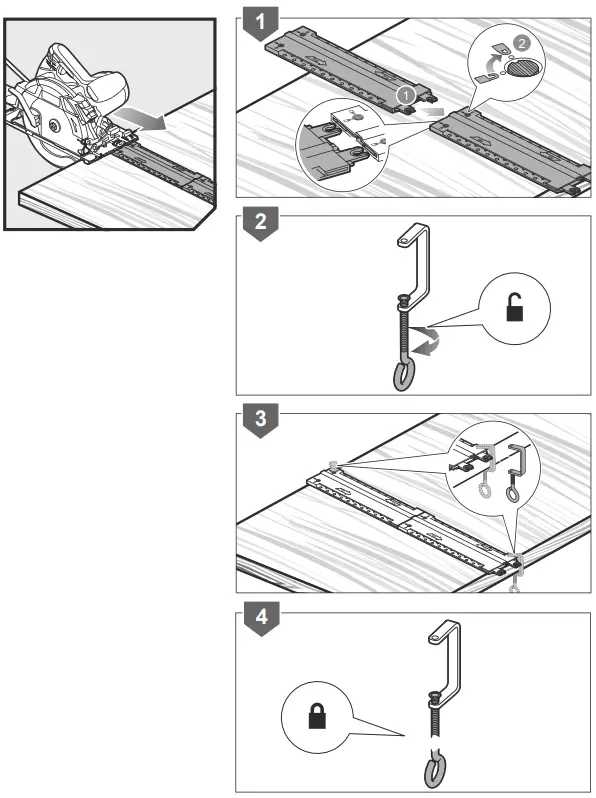 1
1
2
2
3
4