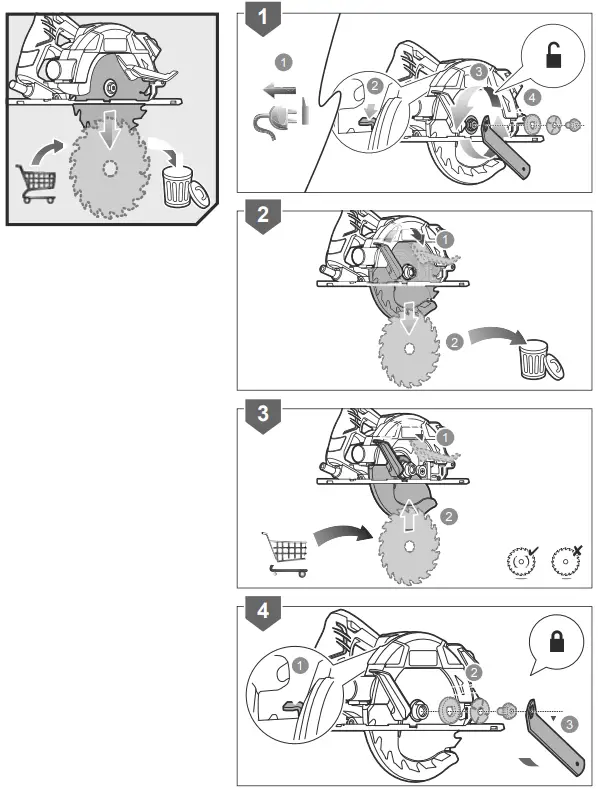 1
1
2
3
4

2
1
2

3
1
2

4
1
2
3