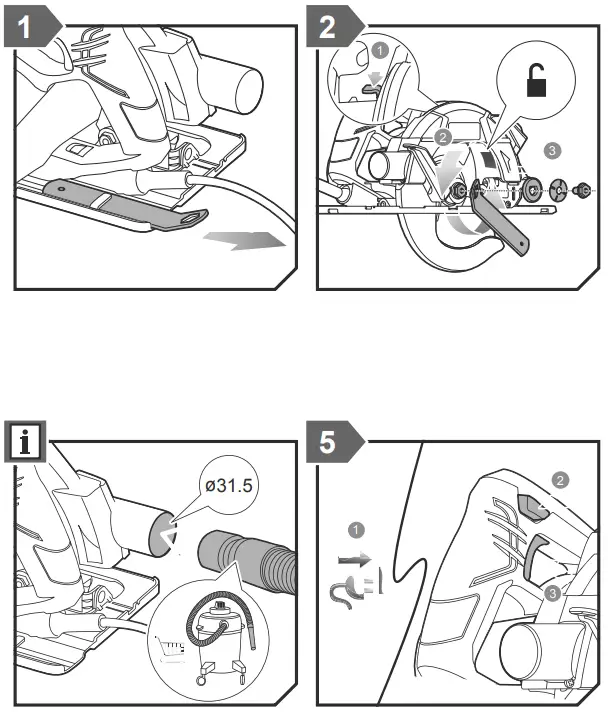 1

2

1

2

3

i

ø31.5

5

1

2

3