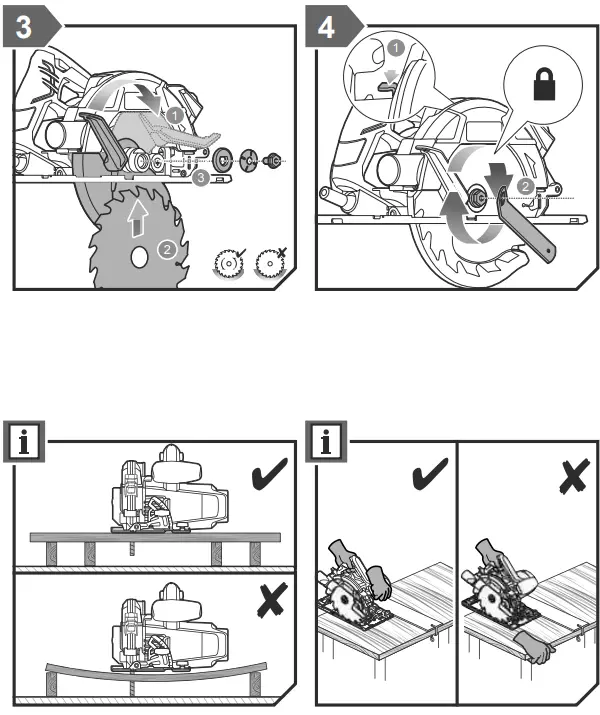 3

1

3

2

4

1

2

i

i