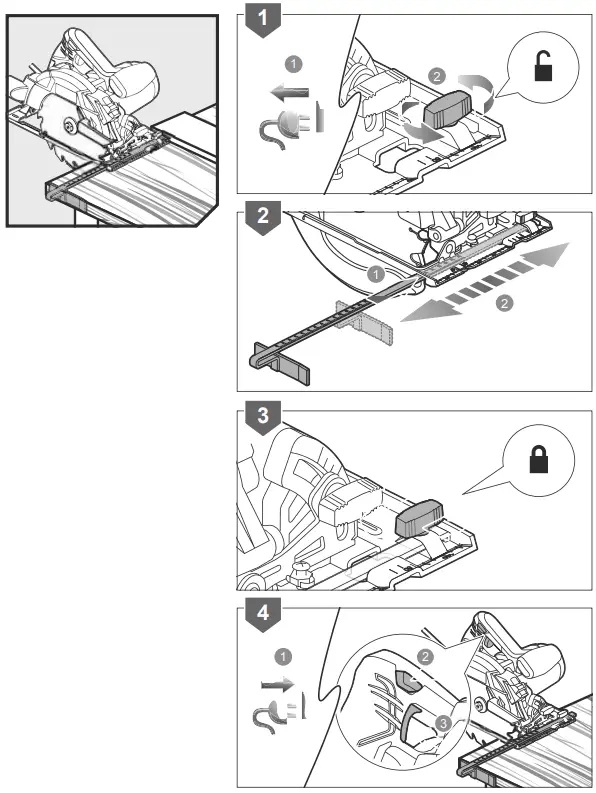 1
1
2
2
1
2
3
4
1
2
3