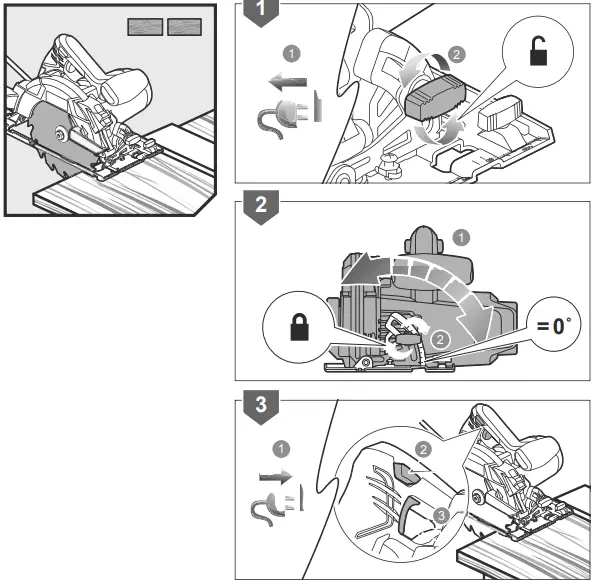 1
1
2
2
1
2
= 0°
3
1
2
3