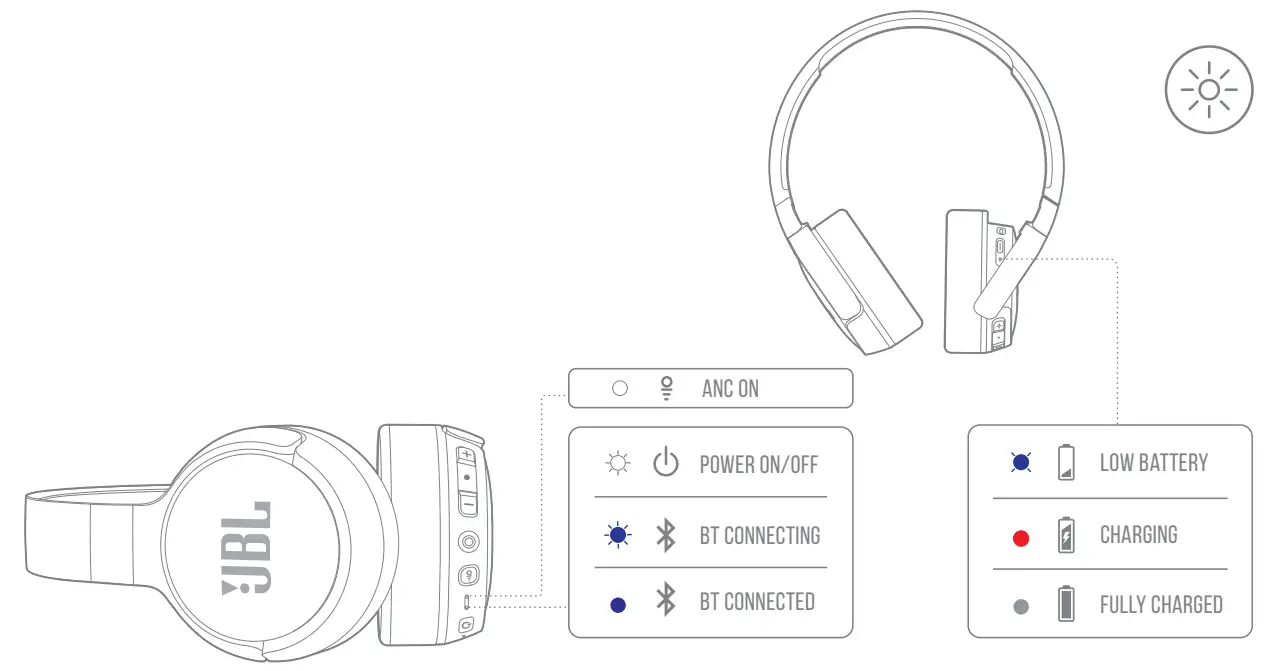 JBL

ANC ON

POWER ON/OFF

BT CONNECTING

BT CONNECTED

LOW BATTERY

CHARGING

FULLY CHARGED