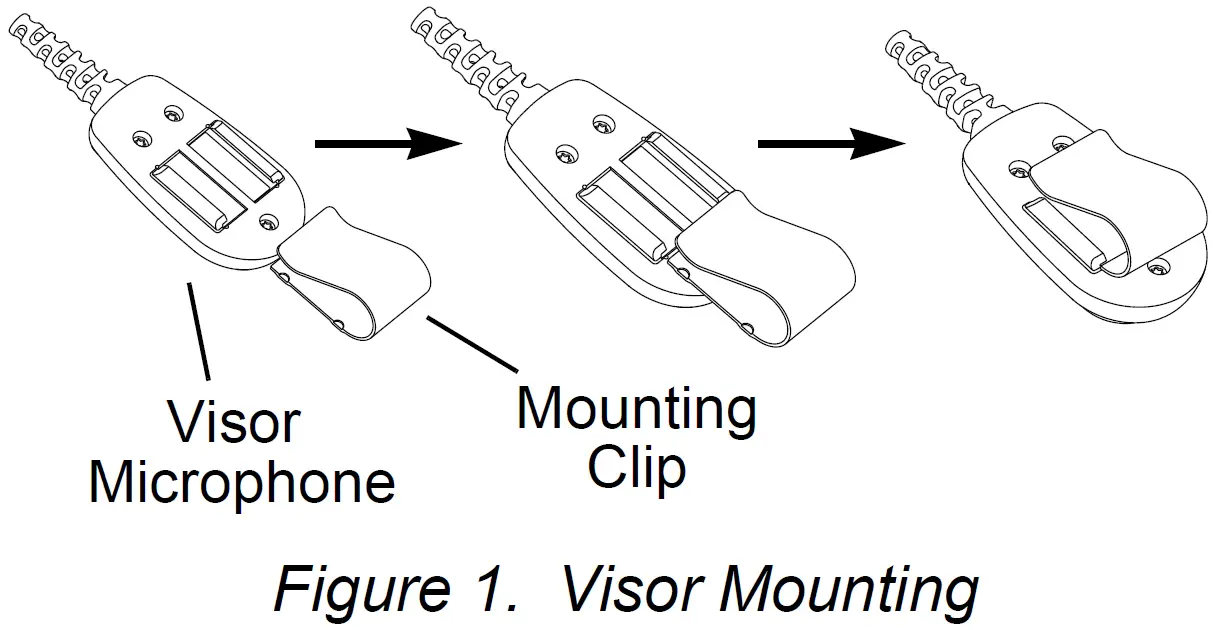 Visor Microphone

Mounting Clip

Figure 1. Visor Mounting