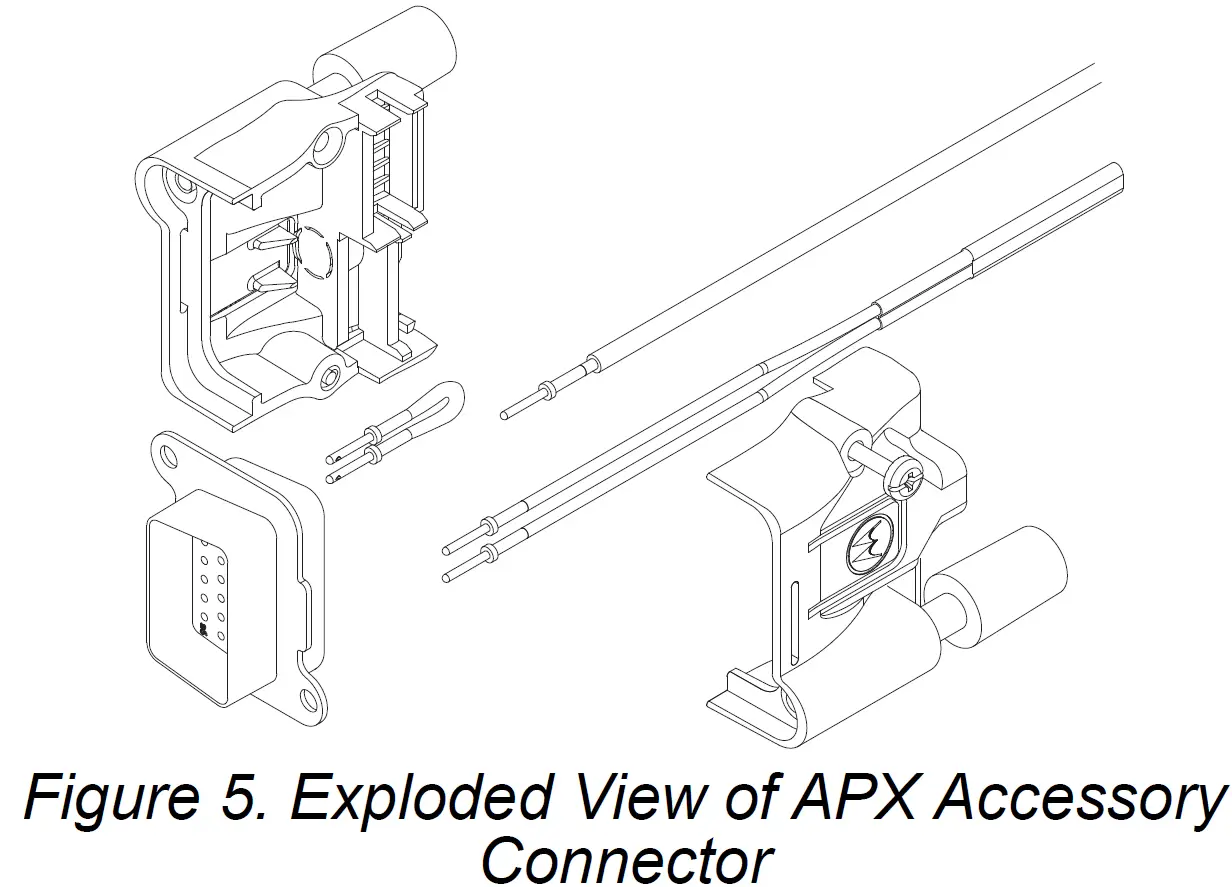 Figure 5. Exploded View of APX Accessory Connector