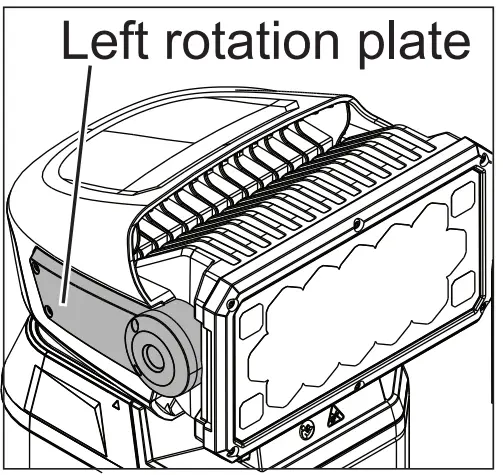 Left rotation plate