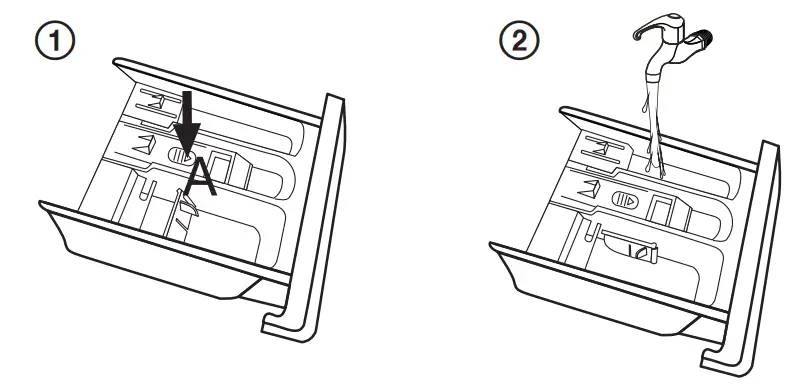 1

A

2